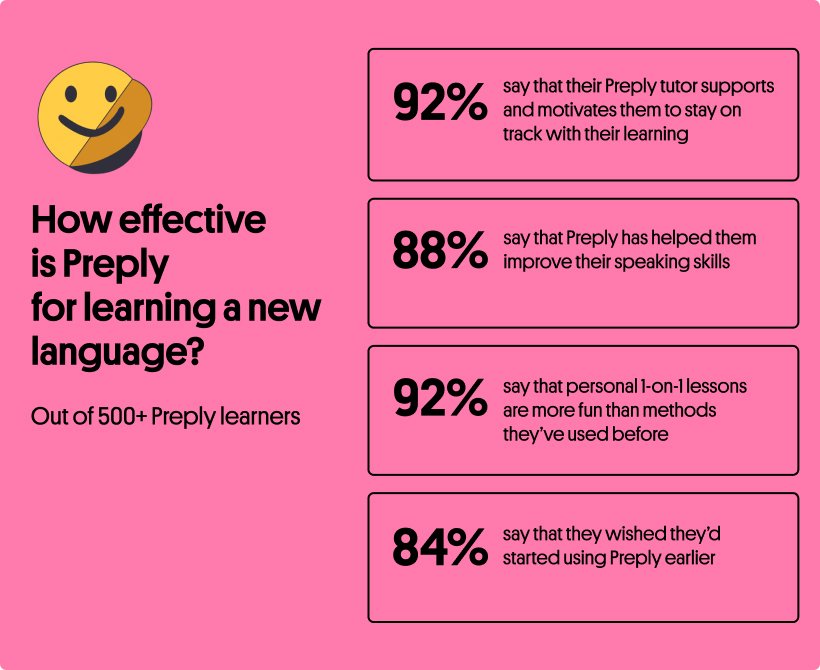 How effective is Preply for learning a new language?

Out of 500+ Preply learners

92% say that their Preply tutor supports and motivates them to stay on track with their learning

88% say that Preply has helped them improve their speaking skills

92% say that personal 1-on-1 lessons are more fun than methods they've used before

84% say that they wished they'd started using Preply earlier